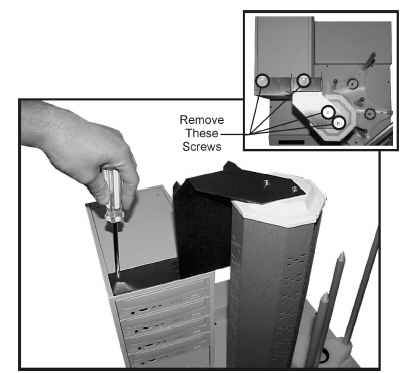 Remove These Screws